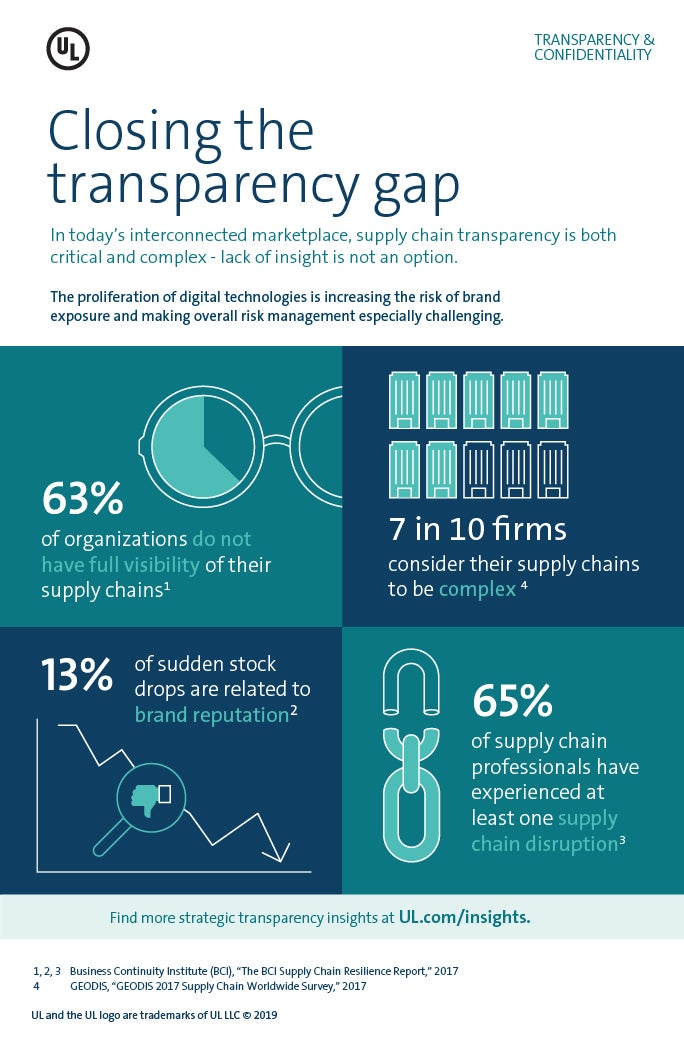 UL

TRANSPARENCY & CONFIDENTIALITY

Closing the transparency gap

In today's interconnected marketplace, supply chain transparency is both critical and complex - lack of insight is not an option.

The proliferation of digital technologies is increasing the risk of brand exposure and making overall risk management especially challenging.

63%
of organizations do not have full visibility of their supply chains$^1$

7 in 10 firms
consider their supply chains to be complex $^4$

13%
of sudden stock drops are related to brand reputation$^2$

65%
of supply chain professionals have experienced at least one supply chain disruption$^3$

Find more strategic transparency insights at UL.com/insights.

1, 2, 3 Business Continuity Institute (BCI), "The BCI Supply Chain Resilience Report," 2017
4 GEODIS, "GEODIS 2017 Supply Chain Worldwide Survey," 2017

UL and the UL logo are trademarks of UL LLC © 2019