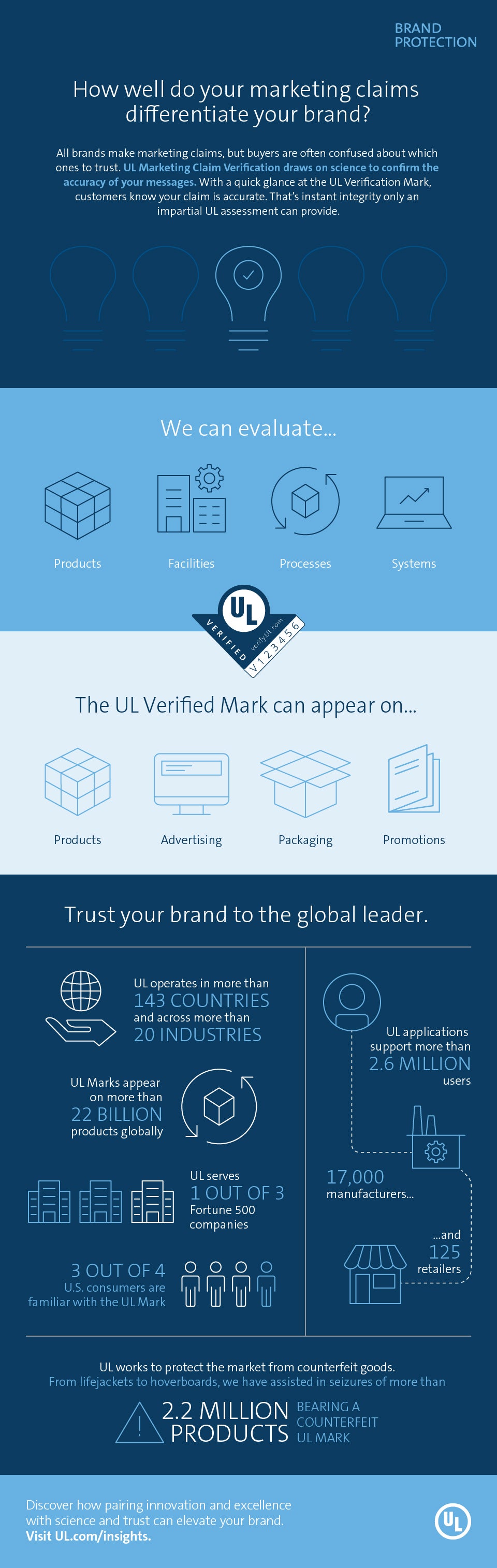 BRAND PROTECTION

How well do your marketing claims differentiate your brand?

All brands make marketing claims, but buyers are often confused about which ones to trust. UL Marketing Claim Verification draws on science to confirm the accuracy of your messages. With a quick glance at the UL Verification Mark, customers know your claim is accurate. That's instant integrity only an impartial UL assessment can provide.

We can evaluate...

Products

Facilities

Processes

Systems

UL VERIFIED verify.UL.com V123456

The UL Verified Mark can appear on...

Products

Advertising

Packaging

Promotions

Trust your brand to the global leader.

UL operates in more than 143 COUNTRIES and across more than 20 INDUSTRIES

UL Marks appear on more than 22 BILLION products globally

UL serves 1 OUT OF 3 Fortune 500 companies

3 OUT OF 4 U.S. consumers are familiar with the UL Mark

UL applications support more than 2.6 MILLION users

17,000 manufacturers...

...and 125 retailers

UL works to protect the market from counterfeit goods. From lifejackets to hoverboards, we have assisted in seizures of more than

2.2 MILLION PRODUCTS BEARING A COUNTERFEIT UL MARK

Discover how pairing innovation and excellence with science and trust can elevate your brand. Visit UL.com/insights.

UL