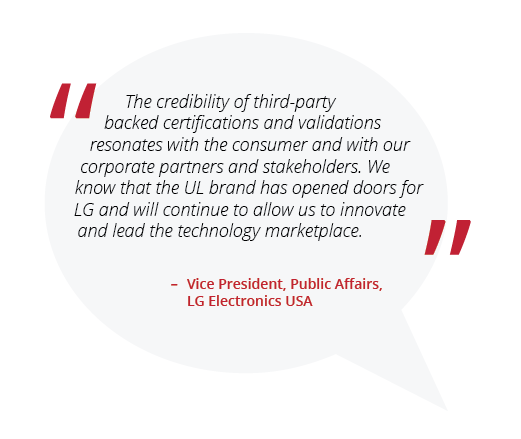 "The credibility of third-party backed certifications and validations resonates with the consumer and with our corporate partners and stakeholders. We know that the UL brand has opened doors for LG and will continue to allow us to innovate and lead the technology marketplace."

– Vice President, Public Affairs, LG Electronics USA